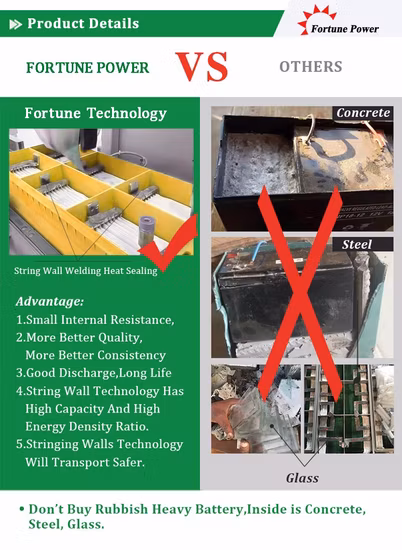 Product Details

Fortune Power

FORTUNE POWER VS OTHERS

Fortune Technology

String Wall Welding Heat Sealing

Advantage:
1.Small Internal Resistance,
2.More Better Quality, More Better Consistency
3.Good Discharge,Long Life
4.String Wall Technology Has High Capacity And High Energy Density Ratio.
5.Stringing Walls Technology Will Transport Safer.

Concrete

Steel

Glass

• Don't Buy Rubbish Heavy Battery,Inside is Concrete, Steel, Glass.